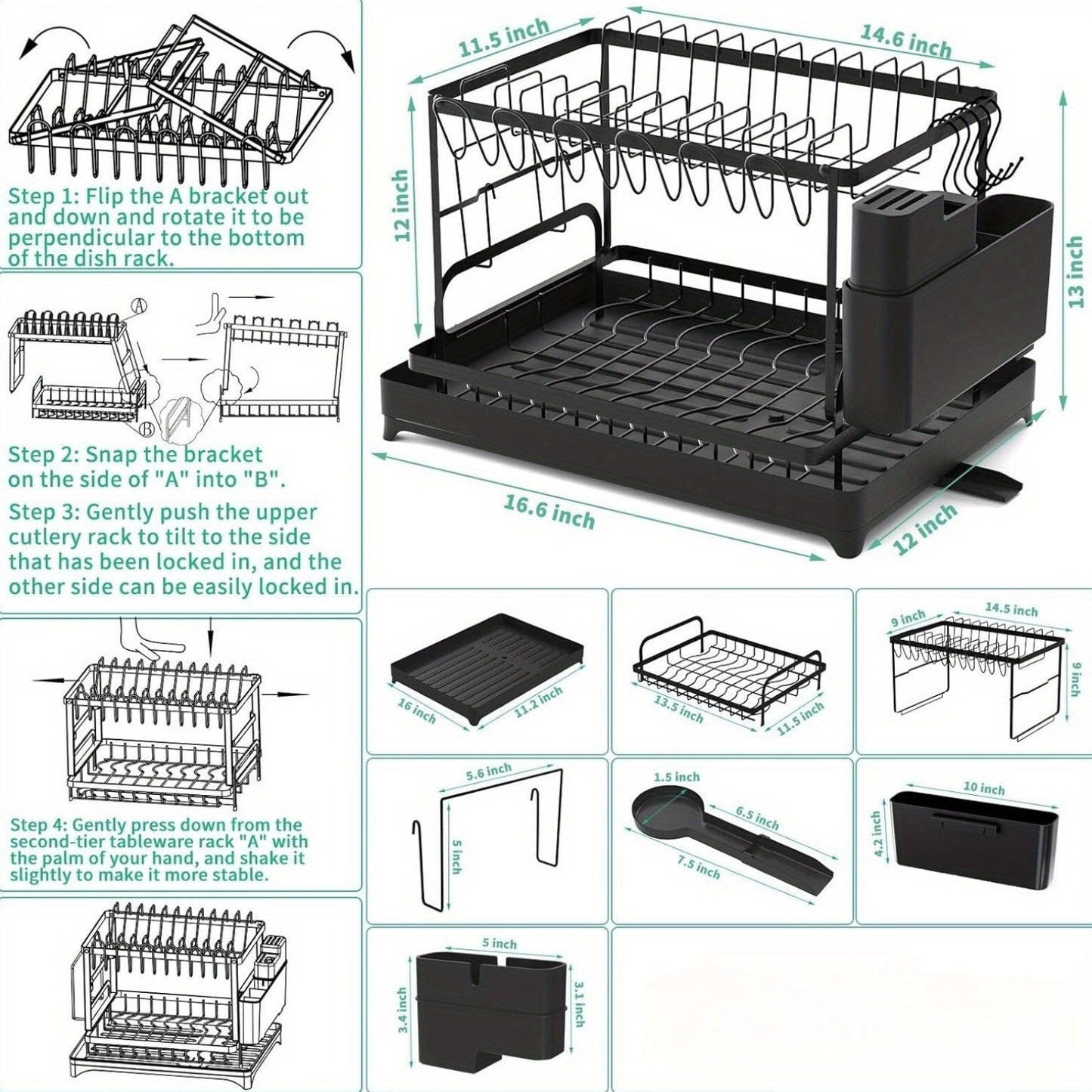 Step 1: Flip the A bracket out and down and rotate it to be perpendicular to the bottom of the dish rack.

A

B

Step 2: Snap the bracket on the side of "A" into "B".

Step 3: Gently push the upper cutlery rack to tilt to the side that has been locked in, and the other side can be easily locked in.

Step 4: Gently press down from the second-tier tableware rack "A" with the palm of your hand, and shake it slightly to make it more stable.

11.5 inch

14.6 inch

12 inch

13 inch

16.6 inch

12 inch

16 inch

11.2 inch

13.5 inch

11.5 inch

9 inch

14.5 inch

9 inch

5.6 inch

5 inch

1.5 inch

6.5 inch

7.5 inch

10 inch

4.2 inch

5 inch

3.4 inch

3.1 inch